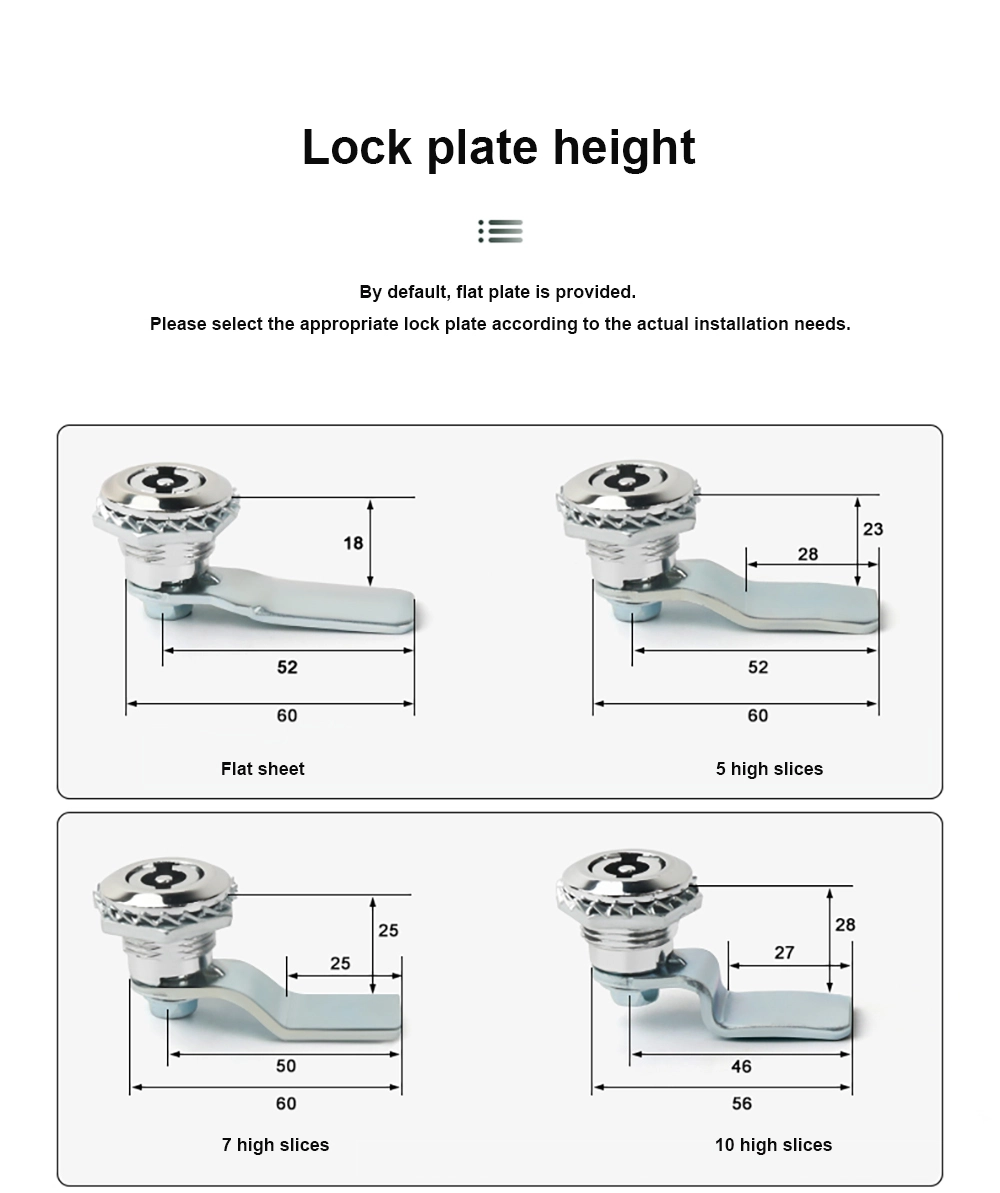 Lock plate height

By default, flat plate is provided.
Please select the appropriate lock plate according to the actual installation needs.

18
52
60
Flat sheet

23
28
52
60
5 high slices

25
25
50
60
7 high slices

28
27
46
56
10 high slices